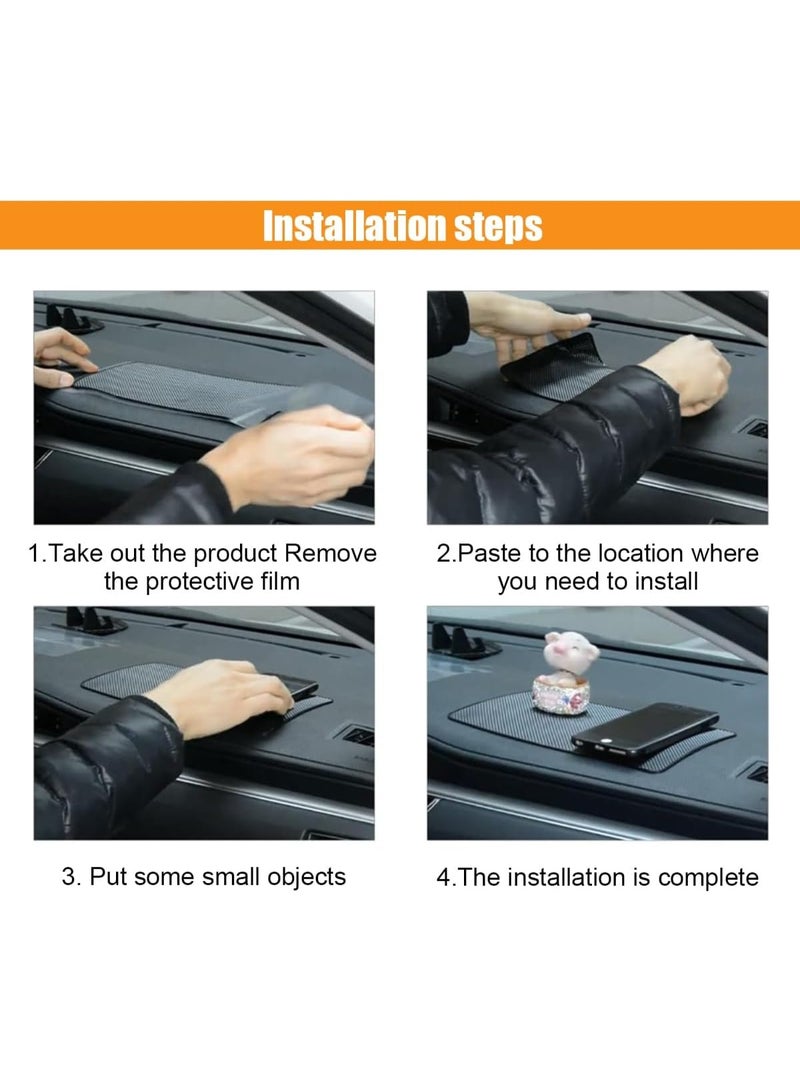 Installation steps

1.Take out the product Remove the protective film

2.Paste to the location where you need to install

3. Put some small objects

4.The installation is complete